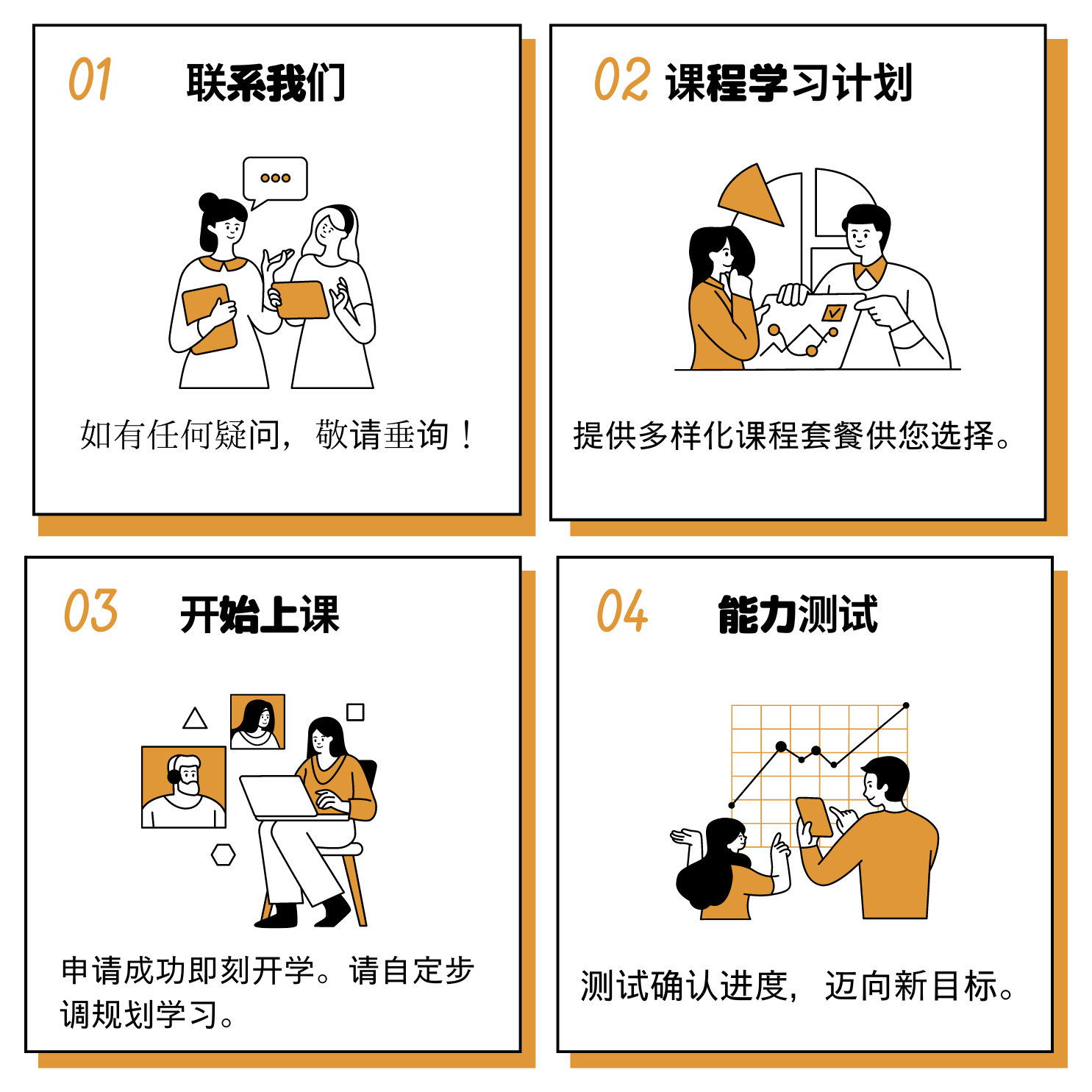 01 联系我们

如有任何疑问，敬请垂询！

02 课程学习计划

提供多样化课程套餐供您选择。

03 开始上课

申请成功即刻开学。请自定步调规划学习。

04 能力测试

测试确认进度，迈向新目标。